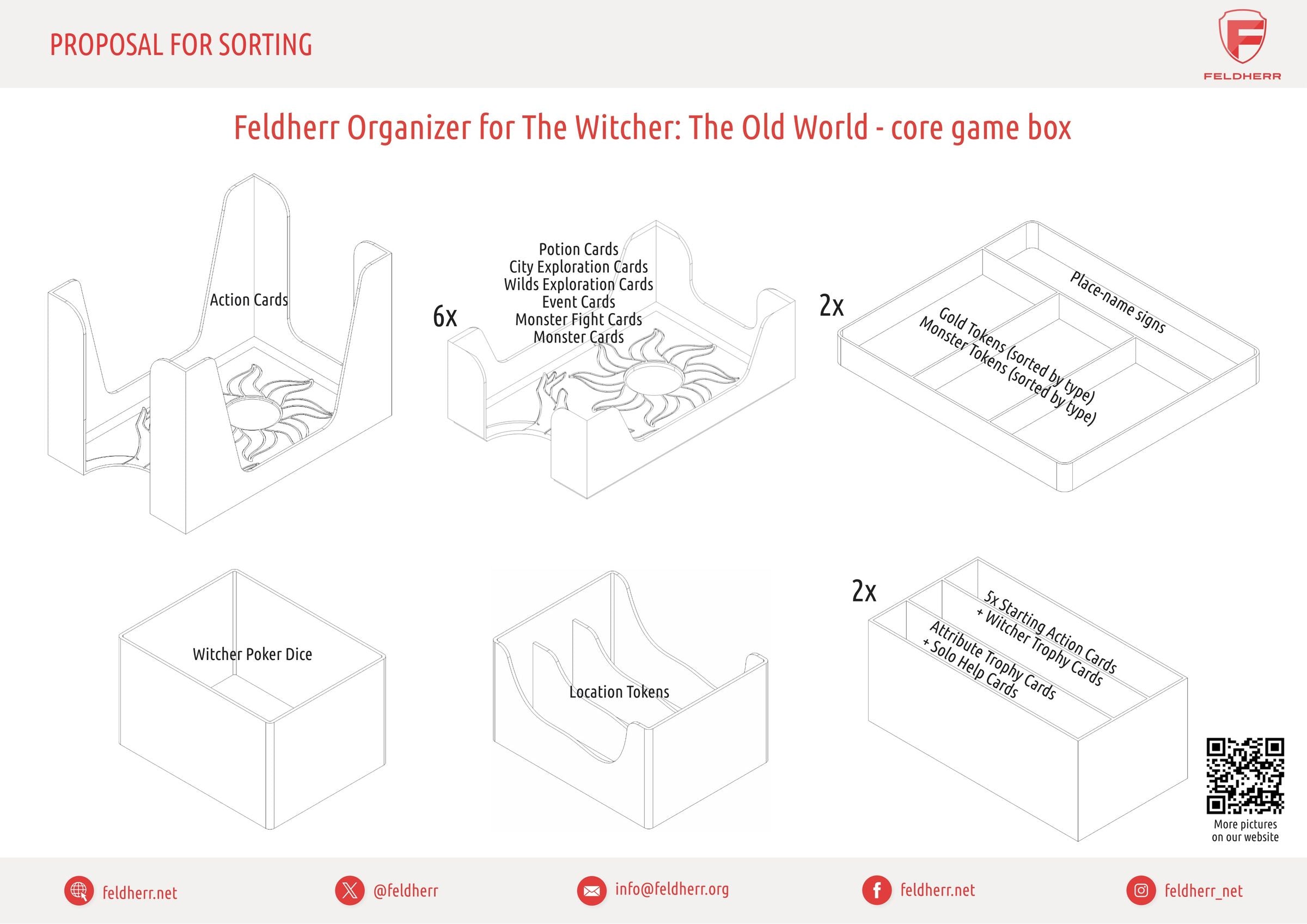 PROPOSAL FOR SORTING

FELDHERR

Feldherr Organizer for The Witcher: The Old World - core game box

Action Cards

6x

Potion Cards
City Exploration Cards
Wilds Exploration Cards
Event Cards
Monster Fight Cards
Monster Cards

2x

Place-name signs
Gold Tokens (sorted by type)
Monster Tokens (sorted by type)

Witcher Poker Dice

Location Tokens

2x

5x Starting Action Cards
+ Witcher Trophy Cards
Attribute Trophy Cards
+ Solo Help Cards

More pictures on our website

feldherr.net

@feldherr

info@feldherr.org

feldherr.net

feldherr_net