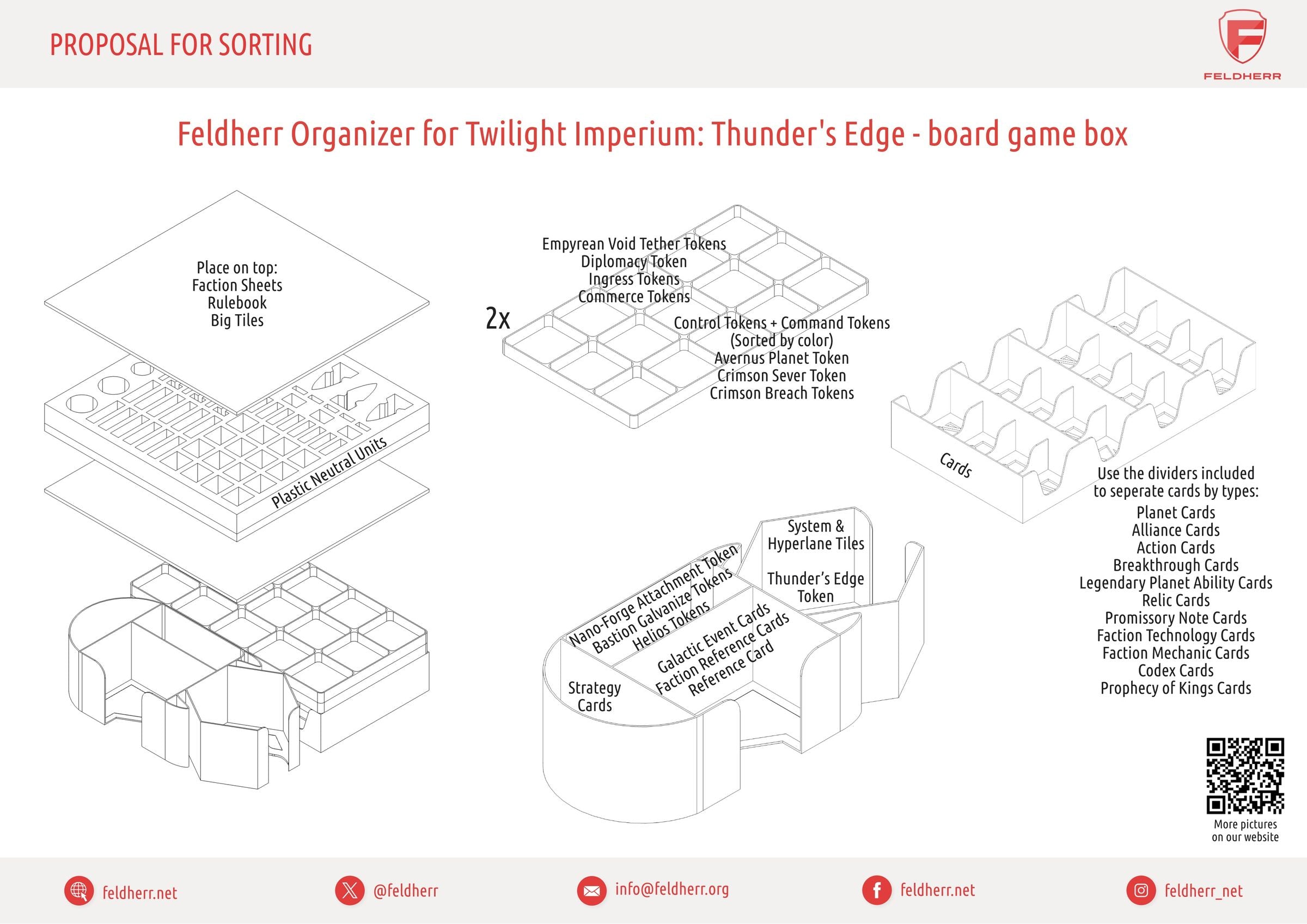 PROPOSAL FOR SORTING

FELDHERR

Feldherr Organizer for Twilight Imperium: Thunder's Edge - board game box

Place on top:
Faction Sheets
Rulebook
Big Tiles

Plastic Neutral Units

2x

Empyrean Void Tether Tokens
Diplomacy Token
Ingress Tokens
Commerce Tokens

Control Tokens + Command Tokens
(Sorted by color)
Avernus Planet Token
Crimson Sever Token
Crimson Breach Tokens

Cards

Use the dividers included to seperate cards by types:
Planet Cards
Alliance Cards
Action Cards
Breakthrough Cards
Legendary Planet Ability Cards
Relic Cards
Promissory Note Cards
Faction Technology Cards
Faction Mechanic Cards
Codex Cards
Prophecy of Kings Cards

System & Hyperlane Tiles

Thunder's Edge Token

Nano-Forge Attachment Token
Bastion Galvanize Tokens
Helios Tokens

Galactic Event Cards
Faction Reference Cards
Reference Card

Strategy Cards

More pictures on our website

feldherr.net
@feldherr
info@feldherr.org
feldherr.net
feldherr_net