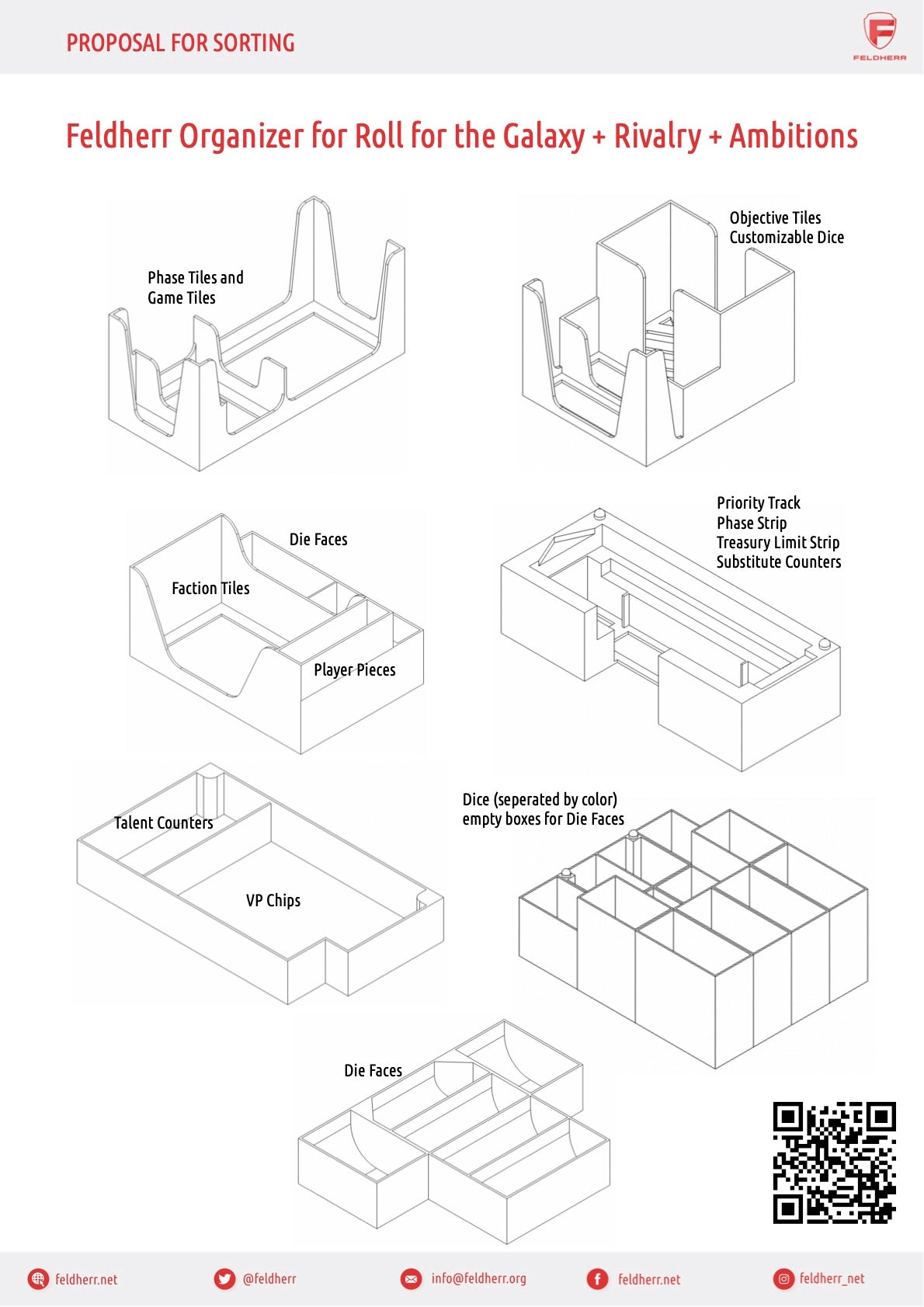 PROPOSAL FOR SORTING

FELDHERR

Feldherr Organizer for Roll for the Galaxy + Rivalry + Ambitions

Phase Tiles and Game Tiles

Objective Tiles
Customizable Dice

Die Faces

Faction Tiles

Player Pieces

Priority Track
Phase Strip
Treasury Limit Strip
Substitute Counters

Talent Counters

VP Chips

Dice (seperated by color)
empty boxes for Die Faces

Die Faces

feldherr.net

@feldherr

info@feldherr.org

feldherr.net

feldherr_net