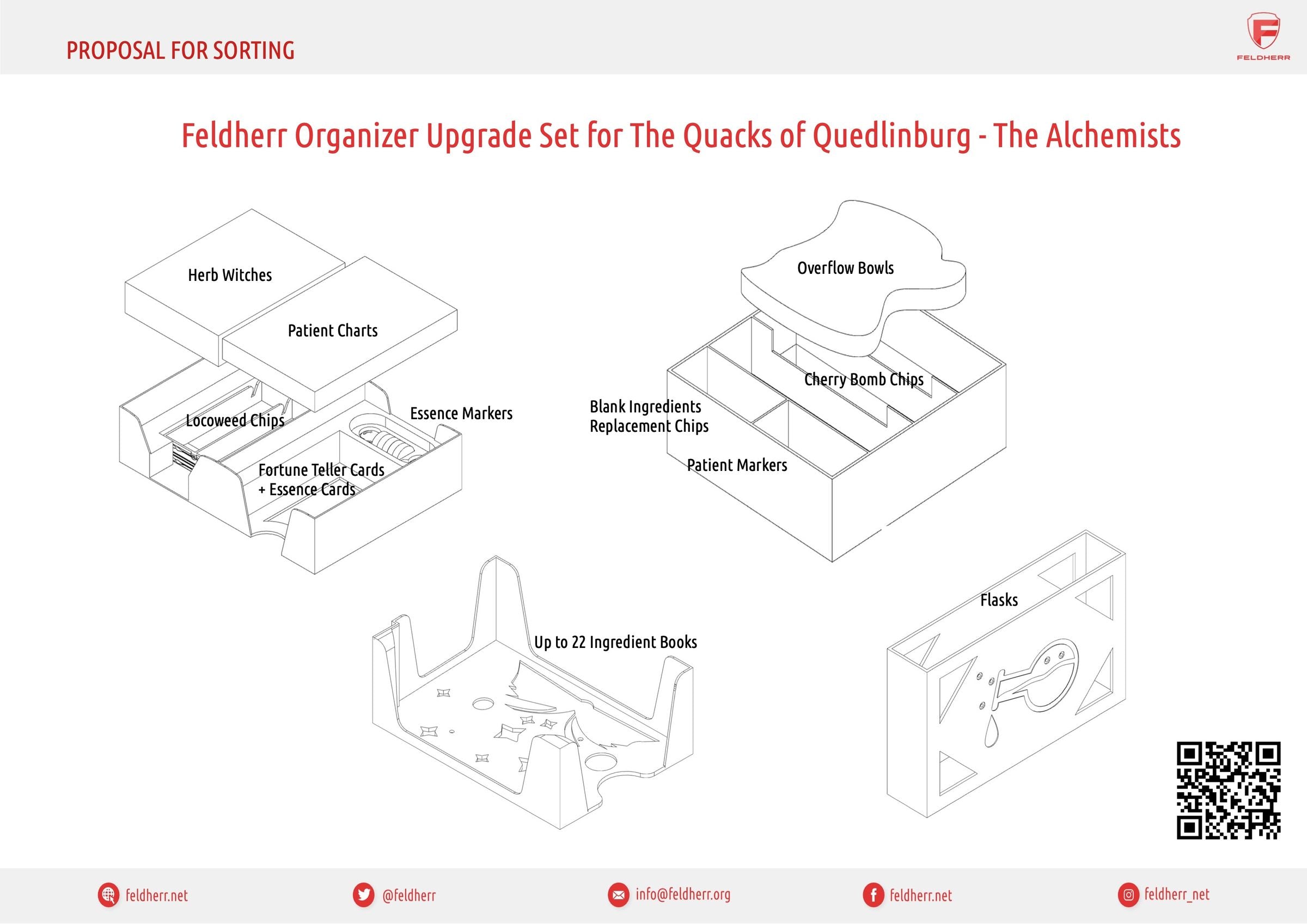 PROPOSAL FOR SORTING

FELDHERR

Feldherr Organizer Upgrade Set for The Quacks of Quedlinburg - The Alchemists

Herb Witches

Patient Charts

Locoweed Chips

Essence Markers

Fortune Teller Cards
+ Essence Cards

Overflow Bowls

Cherry Bomb Chips

Blank Ingredients
Replacement Chips

Patient Markers

Up to 22 Ingredient Books

Flasks

feldherr.net

@feldherr

info@feldherr.org

feldherr.net

feldherr_net