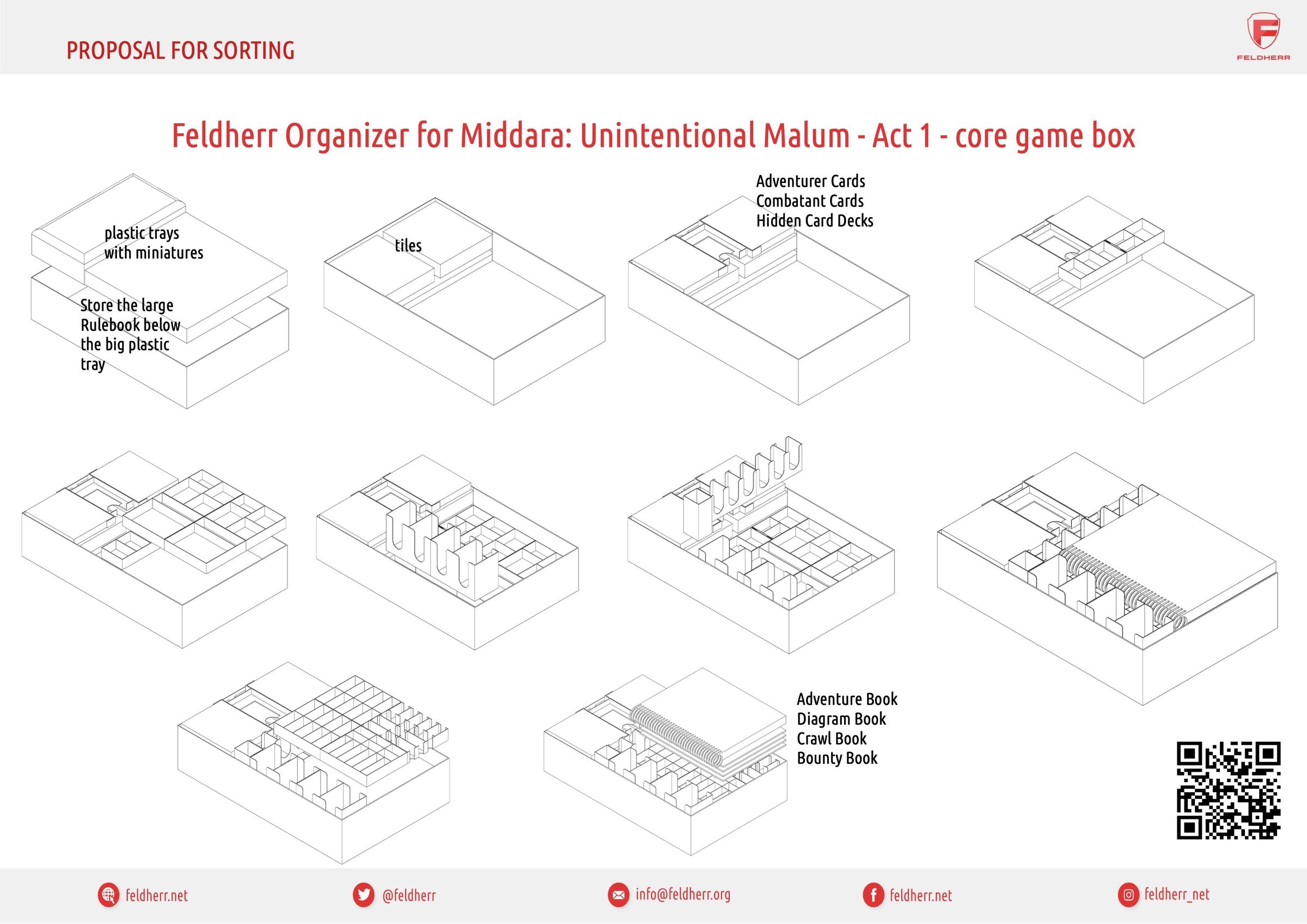 PROPOSAL FOR SORTING

FELDHERR

Feldherr Organizer for Middara: Unintentional Malum - Act 1 - core game box

plastic trays with miniatures

Store the large Rulebook below the big plastic tray

tiles

Adventurer Cards
Combatant Cards
Hidden Card Decks

Adventure Book
Diagram Book
Crawl Book
Bounty Book

feldherr.net

@feldherr

info@feldherr.org

feldherr.net

feldherr_net