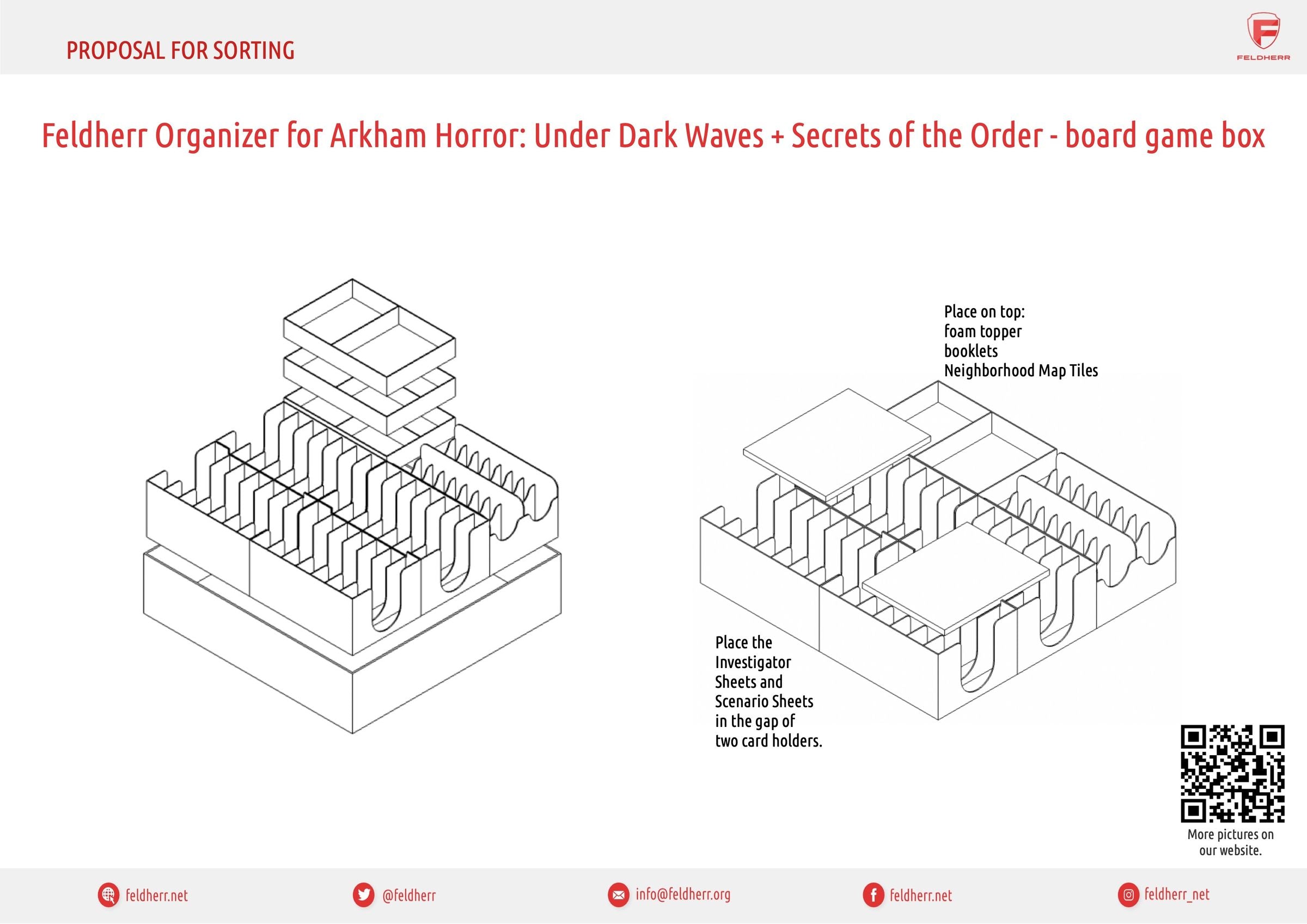 PROPOSAL FOR SORTING

FELDHERR

Feldherr Organizer for Arkham Horror: Under Dark Waves + Secrets of the Order - board game box

Place on top:
foam topper
booklets
Neighborhood Map Tiles

Place the Investigator Sheets and Scenario Sheets in the gap of two card holders.

More pictures on our website.

feldherr.net

@feldherr

info@feldherr.org

feldherr.net

feldherr_net