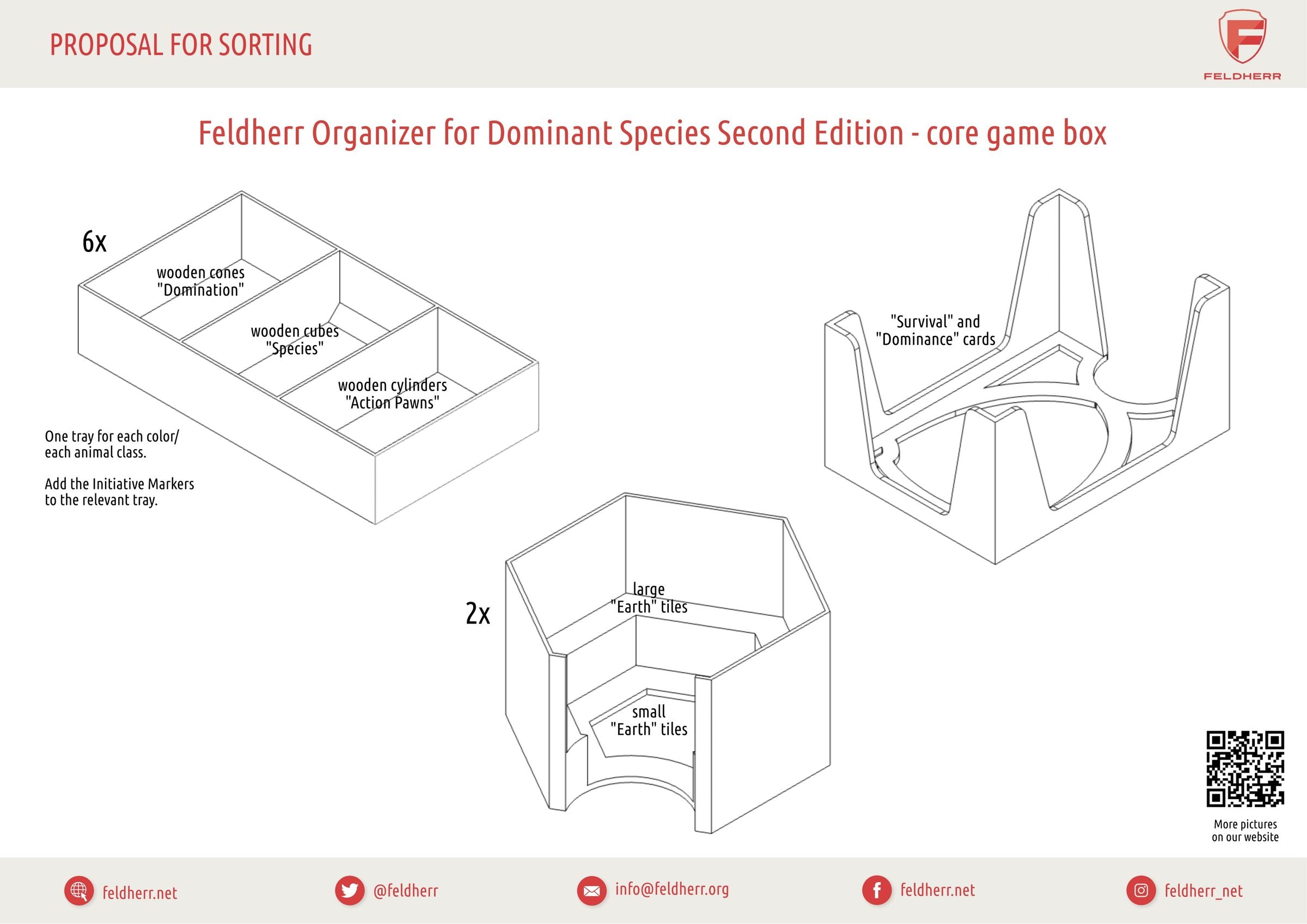 PROPOSAL FOR SORTING

FELDHERR

Feldherr Organizer for Dominant Species Second Edition - core game box

6x

wooden cones "Domination"

wooden cubes "Species"

wooden cylinders "Action Pawns"

One tray for each color/ each animal class.

Add the Initiative Markers to the relevant tray.

"Survival" and "Dominance" cards

2x

large "Earth" tiles

small "Earth" tiles

More pictures on our website

feldherr.net

@feldherr

info@feldherr.org

feldherr.net

feldherr_net