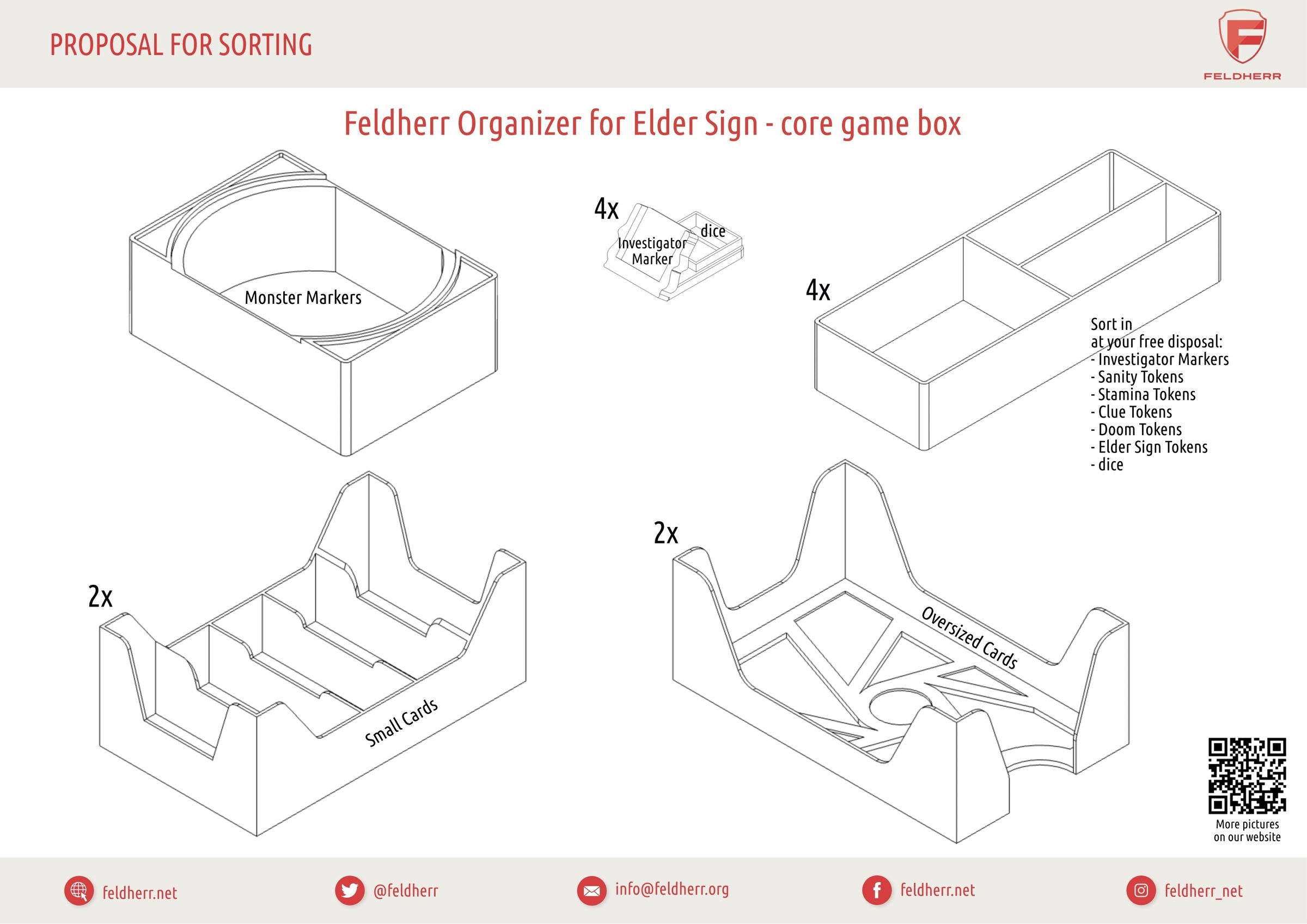 PROPOSAL FOR SORTING

FELDHERR

Feldherr Organizer for Elder Sign - core game box

Monster Markers

4x

Investigator Marker

dice

4x

Sort in at your free disposal:
- Investigator Markers
- Sanity Tokens
- Stamina Tokens
- Clue Tokens
- Doom Tokens
- Elder Sign Tokens
- dice

2x

Small Cards

2x

Oversized Cards

More pictures on our website

feldherr.net

@feldherr

info@feldherr.org

feldherr.net

feldherr_net