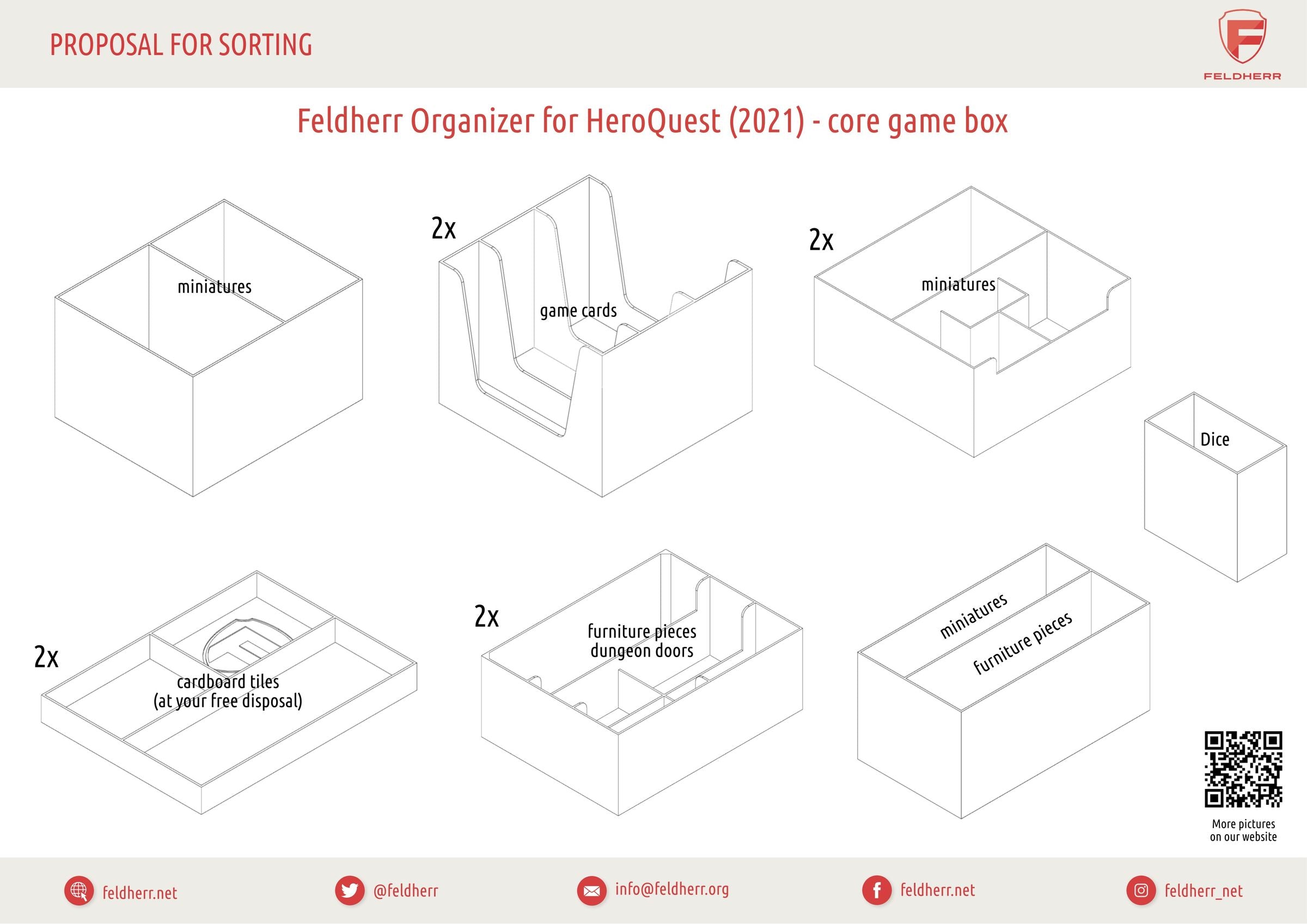 PROPOSAL FOR SORTING

FELDHERR

Feldherr Organizer for HeroQuest (2021) - core game box

miniatures

2x

game cards

2x

miniatures

Dice

2x

cardboard tiles
(at your free disposal)

2x

furniture pieces
dungeon doors

miniatures

furniture pieces

More pictures
on our website

feldherr.net

@feldherr

info@feldherr.org

feldherr.net

feldherr_net