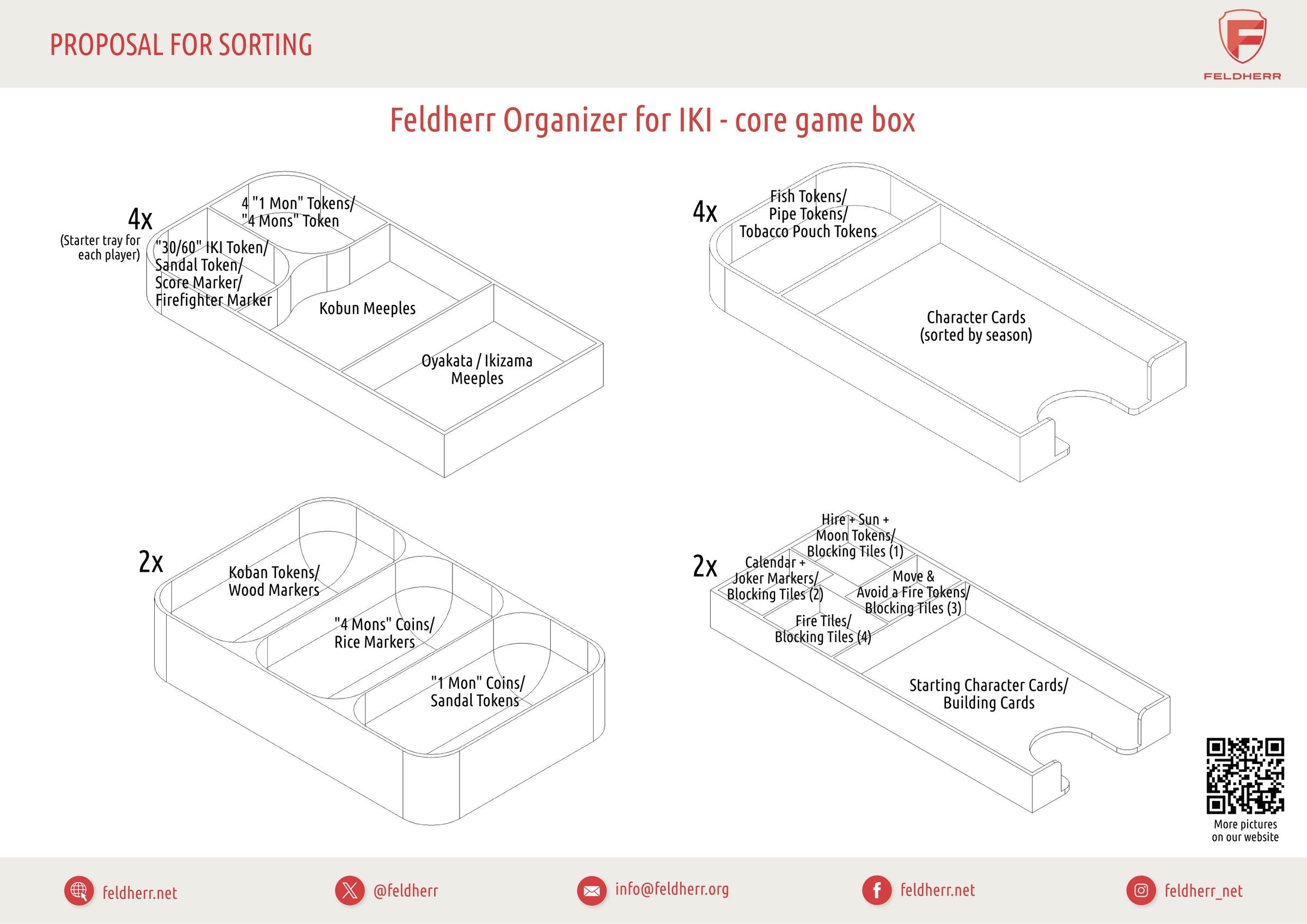 PROPOSAL FOR SORTING

FELDHERR

Feldherr Organizer for IKI - core game box

4x
(Starter tray for each player)

4 "1 Mon" Tokens/ "4 Mons" Token

"30/60" IKI Token/ Sandal Token/ Score Marker/ Firefighter Marker

Kobun Meeples

Oyakata / Ikizama Meeples

4x

Fish Tokens/ Pipe Tokens/ Tobacco Pouch Tokens

Character Cards (sorted by season)

2x

Koban Tokens/ Wood Markers

"4 Mons" Coins/ Rice Markers

"1 Mon" Coins/ Sandal Tokens

2x

Hire + Sun + Moon Tokens/ Blocking Tiles (1)

Calendar + Joker Markers/ Blocking Tiles (2)

Move & Avoid a Fire Tokens/ Blocking Tiles (3)

Fire Tiles/ Blocking Tiles (4)

Starting Character Cards/ Building Cards

More pictures on our website

feldherr.net

@feldherr

info@feldherr.org

feldherr.net

feldherr_net